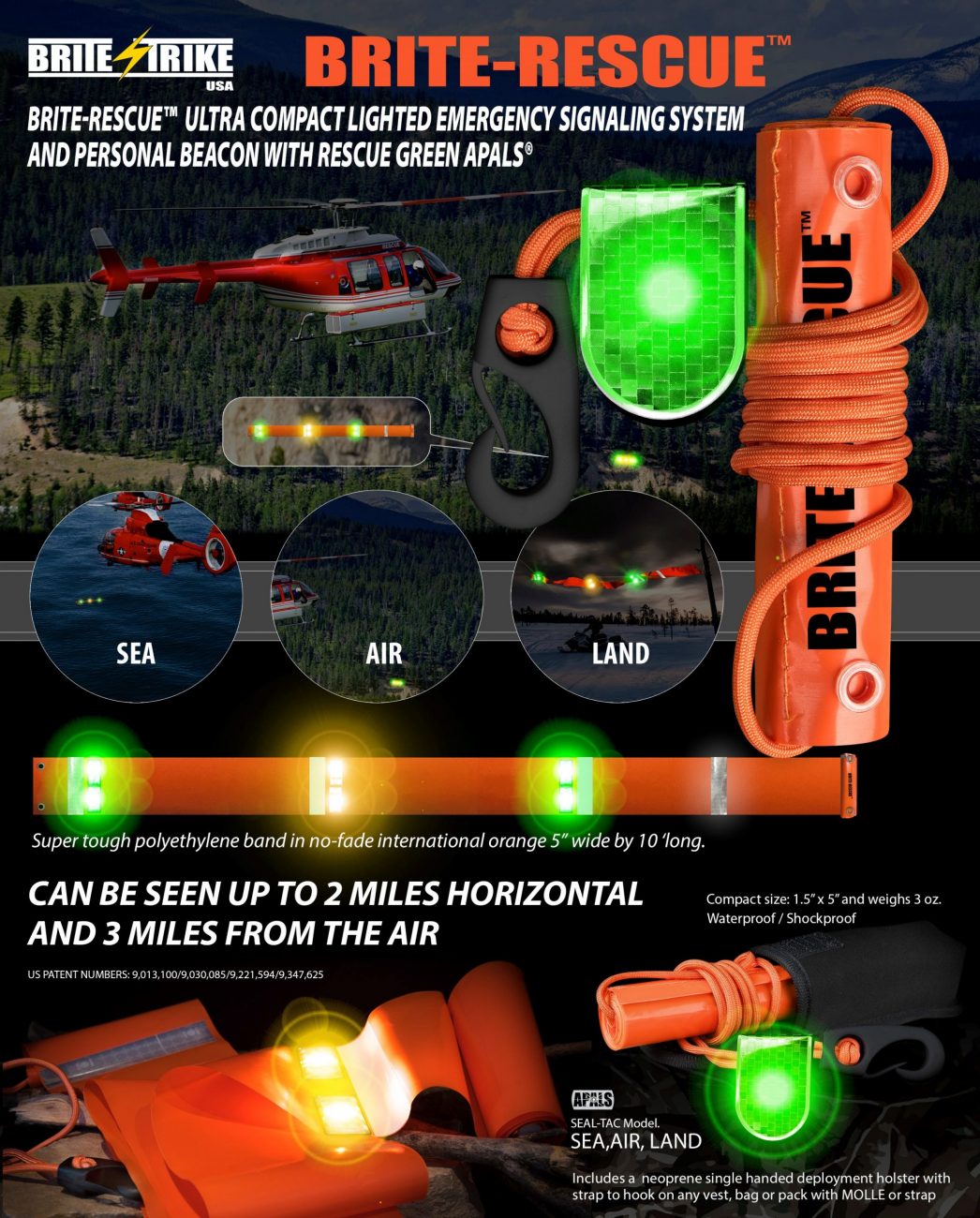 BRITE STRIKE USA

BRITE-RESCUE™

BRITE-RESCUE™ ULTRA COMPACT LIGHTED EMERGENCY SIGNALING SYSTEM AND PERSONAL BEACON WITH RESCUE GREEN APALS®

BRITE-RESCUE™

SEA

AIR

LAND

Super tough polyethylene band in no-fade international orange 5" wide by 10 'long.

CAN BE SEEN UP TO 2 MILES HORIZONTAL AND 3 MILES FROM THE AIR

US PATENT NUMBERS: 9,013,100/9,030,085/9,221,594/9,347,625

Compact size: 1.5" x 5" and weighs 3 oz.
Waterproof / Shockproof

APALS

SEAL-TAC Model.
SEA,AIR, LAND

Includes a neoprene single handed deployment holster with strap to hook on any vest, bag or pack with MOLLE or strap